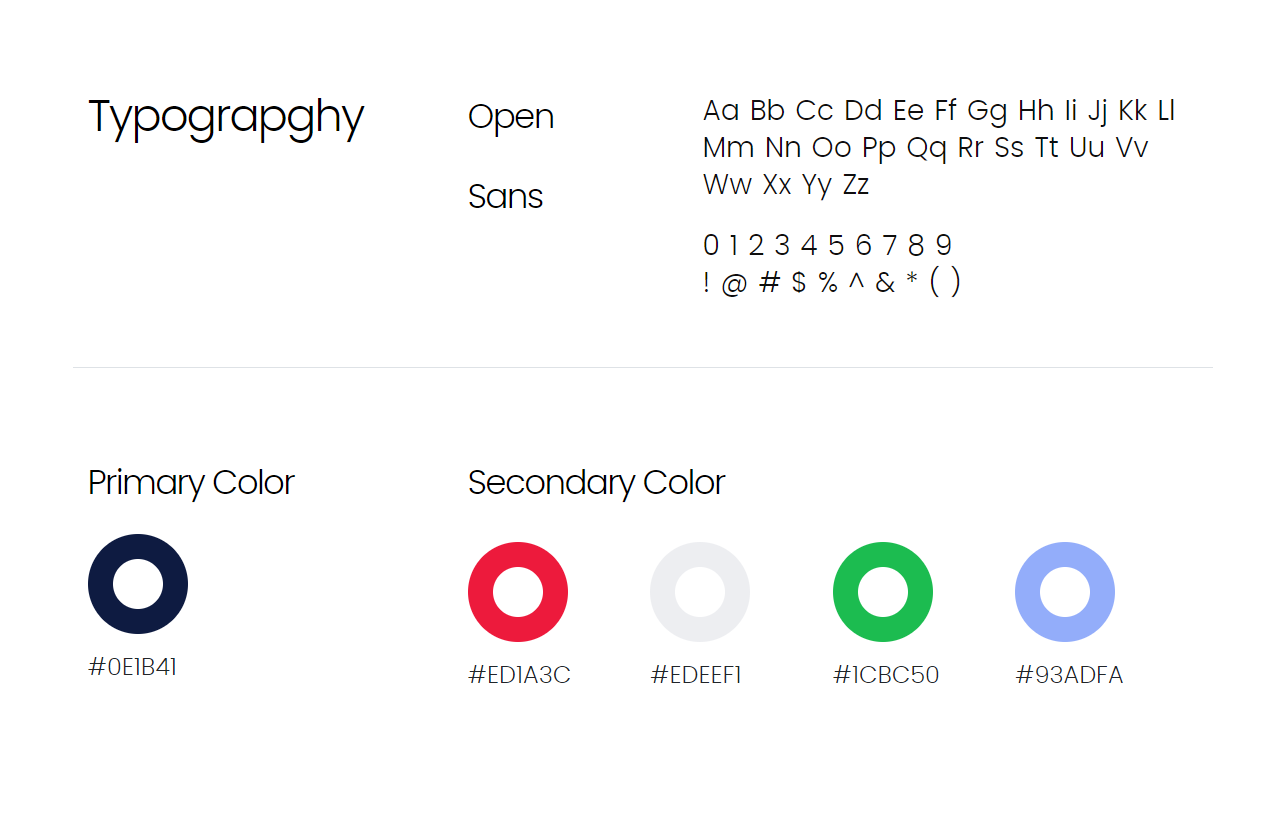 Typograpghy

Open

Sans

Aa Bb Cc Dd Ee Ff Gg Hh Ii Jj Kk Ll Mm Nn Oo Pp Qq Rr Ss Tt Uu Vv Ww Xx Yy Zz

0 1 2 3 4 5 6 7 8 9
! @ # $ % ^ & * ( )

Primary Color

#0E1B41

Secondary Color

#ED1A3C

#EDEEF1

#1CBC50

#93ADFA